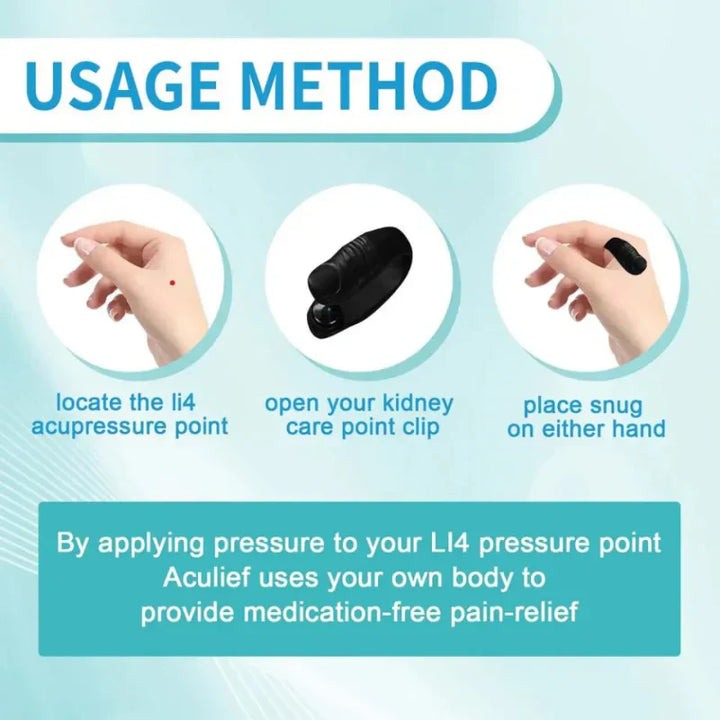 USAGE METHOD

locate the li4 acupressure point

open your kidney care point clip

place snug on either hand

By applying pressure to your LI4 pressure point Aculief uses your own body to provide medication-free pain-relief